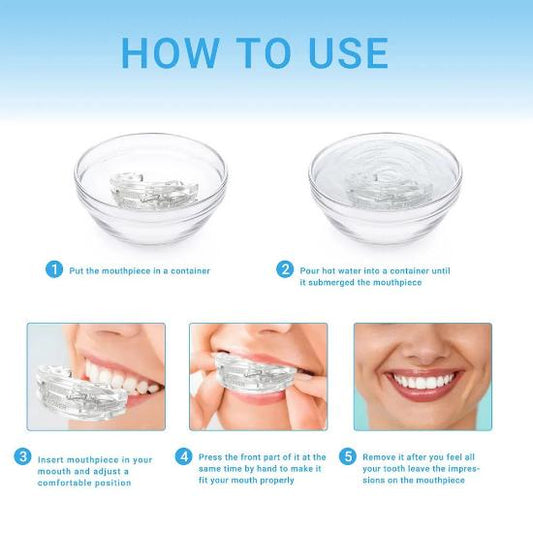 HOW TO USE

1 Put the mouthpiece in a container

2 Pour hot water into a container until it submerged the mouthpiece

3 Insert mouthpiece in your moouth and adjust a comfortable position

4 Press the front part of it at the same time by hand to make it fit your mouth properly

5 Remove it after you feel all your tooth leave the impressions on the mouthpiece